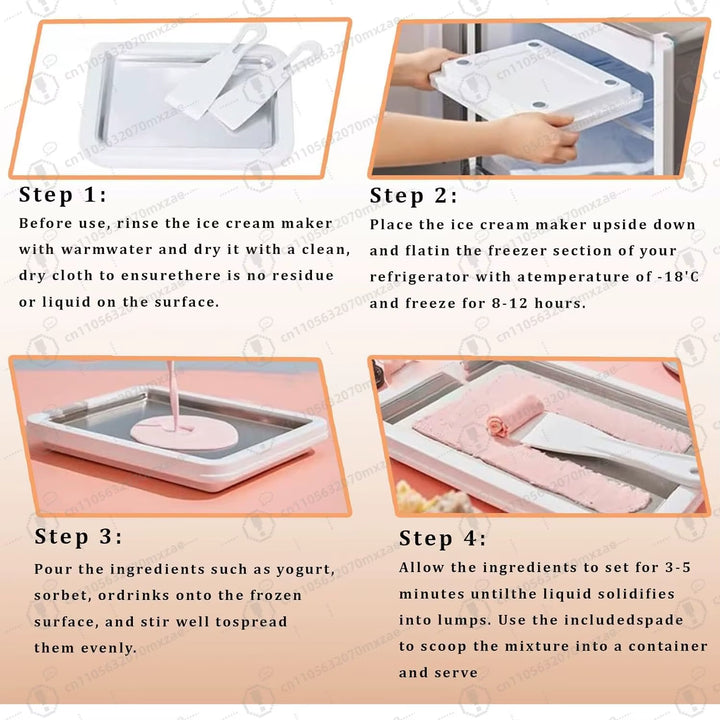 Step 1:
Before use, rinse the ice cream maker with warmwater and dry it with a clean, dry cloth to ensurethere is no residue or liquid on the surface.

Step 2:
Place the ice cream maker upside down and flatin the freezer section of your refrigerator with atemperature of -18'C and freeze for 8-12 hours.

Step 3:
Pour the ingredients such as yogurt, sorbet, ordrinks onto the frozen surface, and stir well tospread them evenly.

Step 4:
Allow the ingredients to set for 3-5 minutes untilthe liquid solidifies into lumps. Use the includedspade to scoop the mixture into a container and serve

cn1105632070mxzae