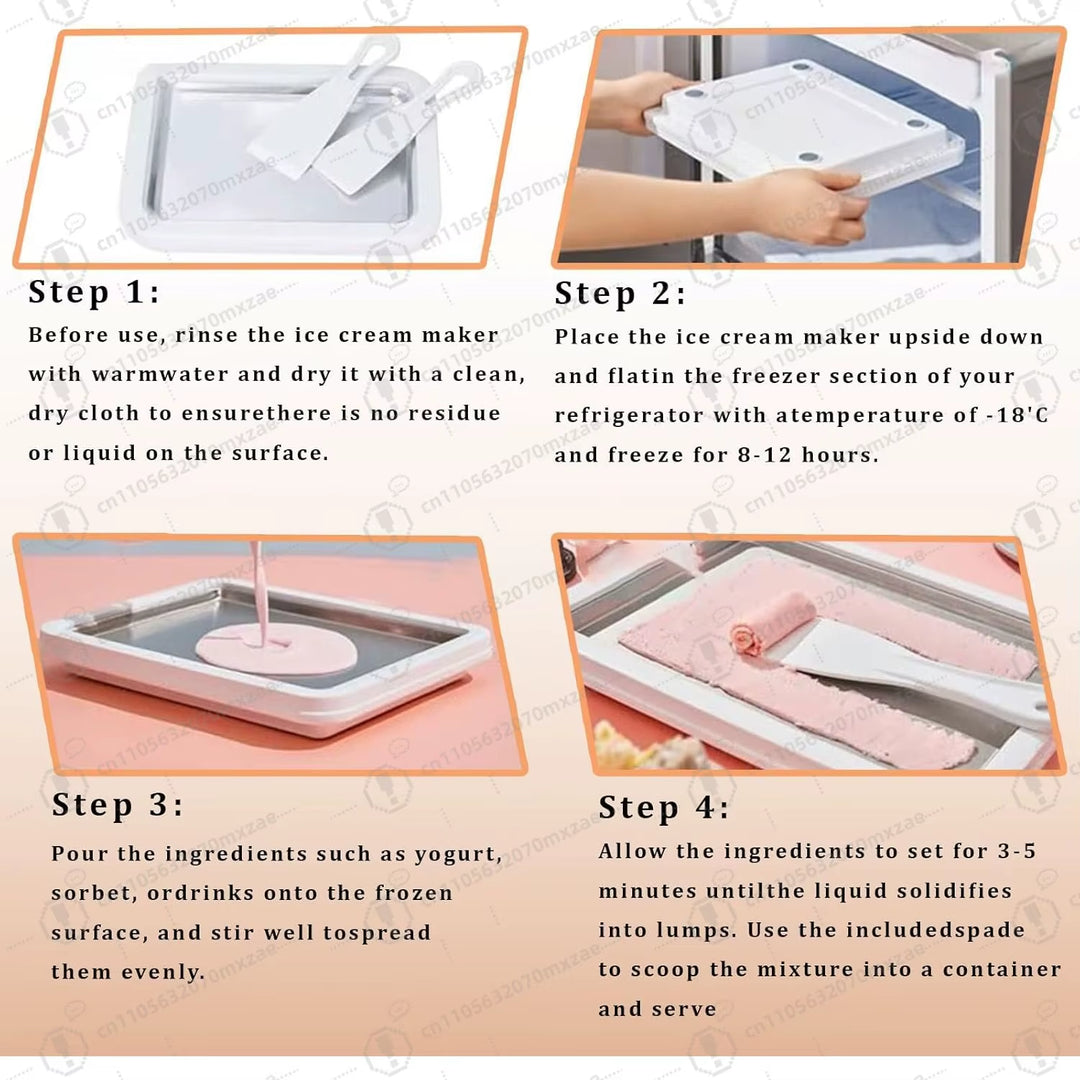 Step 1:
Before use, rinse the ice cream maker with warmwater and dry it with a clean, dry cloth to ensurethere is no residue or liquid on the surface.

Step 2:
Place the ice cream maker upside down and flatin the freezer section of your refrigerator with atemperature of -18'C and freeze for 8-12 hours.

Step 3:
Pour the ingredients such as yogurt, sorbet, ordrinks onto the frozen surface, and stir well tospread them evenly.

Step 4:
Allow the ingredients to set for 3-5 minutes untilthe liquid solidifies into lumps. Use the includedspade to scoop the mixture into a container and serve

cn1105632070mxzae